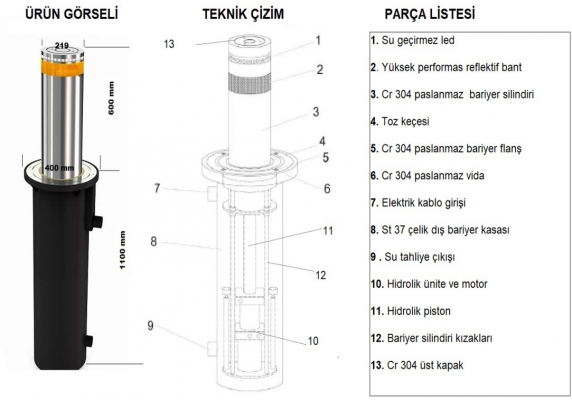 ÜRÜN GÖRSELİ

219

600 mm

400 mm

1100 mm

TEKNİK ÇİZİM

13
1
2
3
4
5
6
7
8
11
12
9
10

PARÇA LİSTESİ

1. Su geçirmez led

2. Yüksek performas reflektif bant

3. Cr 304 paslanmaz bariyer silindiri

4. Toz keçesi

5. Cr 304 paslanmaz bariyer flanş

6. Cr 304 paslanmaz vida

7. Elektrik kablo girişi

8. St 37 çelik dış bariyer kasası

9 . Su tahliye çıkışı

10. Hidrolik ünite ve motor

11. Hidrolik piston

12. Bariyer silindiri kızakları

13. Cr 304 üst kapak